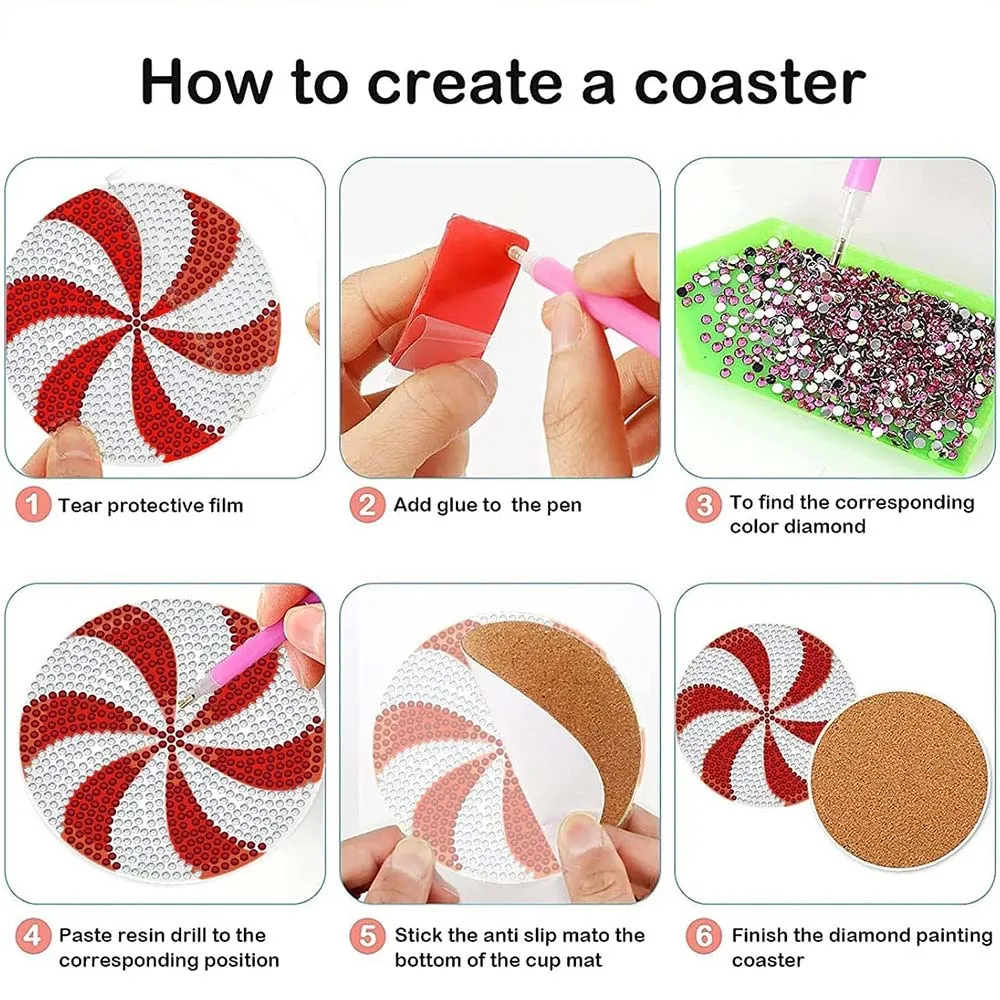 How to create a coaster

1 Tear protective film

2 Add glue to the pen

3 To find the corresponding color diamond

4 Paste resin drill to the corresponding position

5 Stick the anti slip mato the bottom of the cup mat

6 Finish the diamond painting coaster